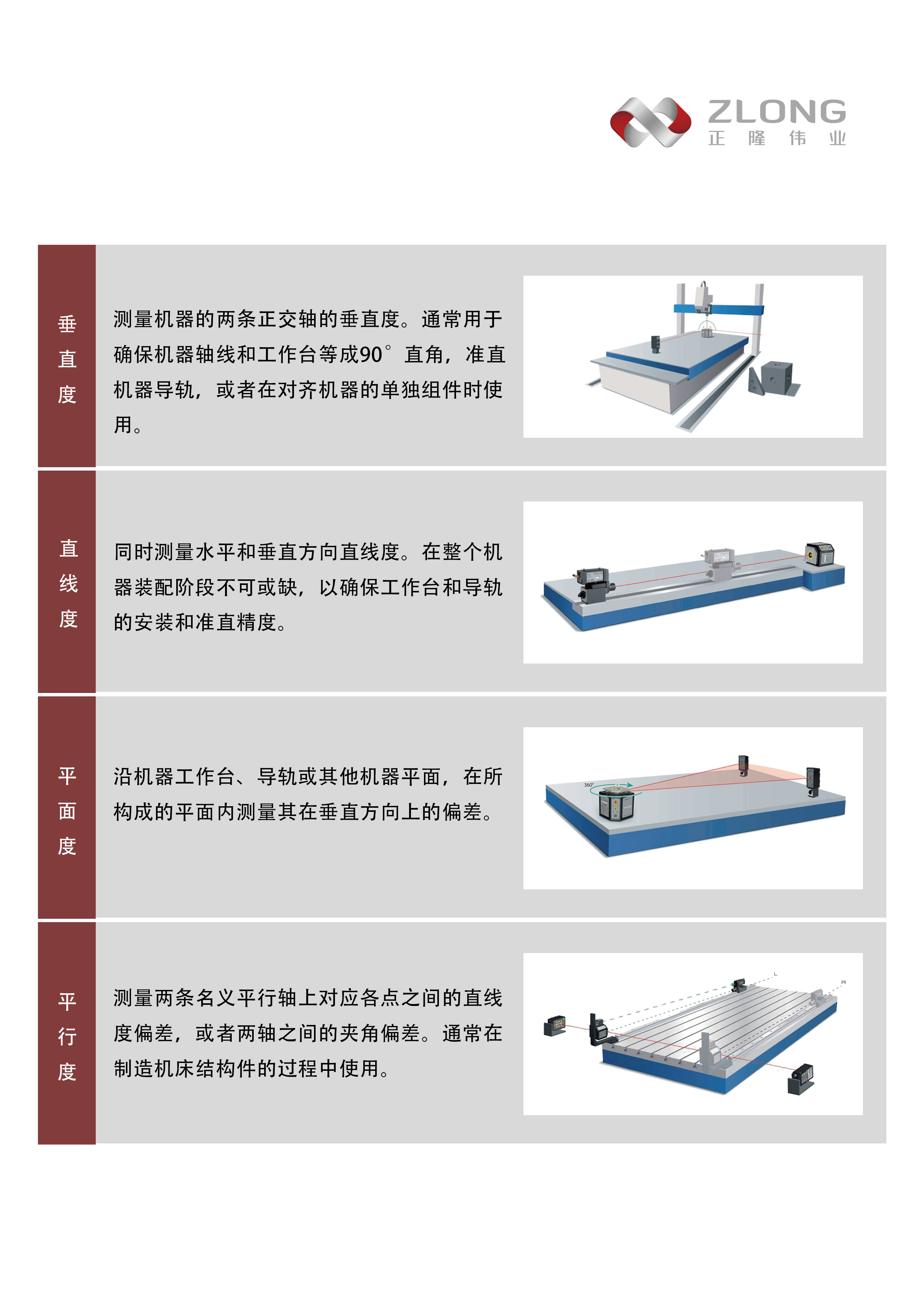 ZLONG
正 隆 伟 业

垂直度

测量机器的两条正交轴的垂直度。通常用于确保机器轴线和工作台等成90°直角，准直机器导轨，或者在对齐机器的单独组件时使用。

直线度

同时测量水平和垂直方向直线度。在整个机器装配阶段不可或缺，以确保工作台和导轨的安装和准直精度。

平面度

沿机器工作台、导轨或其他机器平面，在所构成的平面内测量其在垂直方向上的偏差。

360°

平行度

测量两条名义平行轴上对应各点之间的直线度偏差，或者两轴之间的夹角偏差。通常在制造机床结构件的过程中使用。

L

R